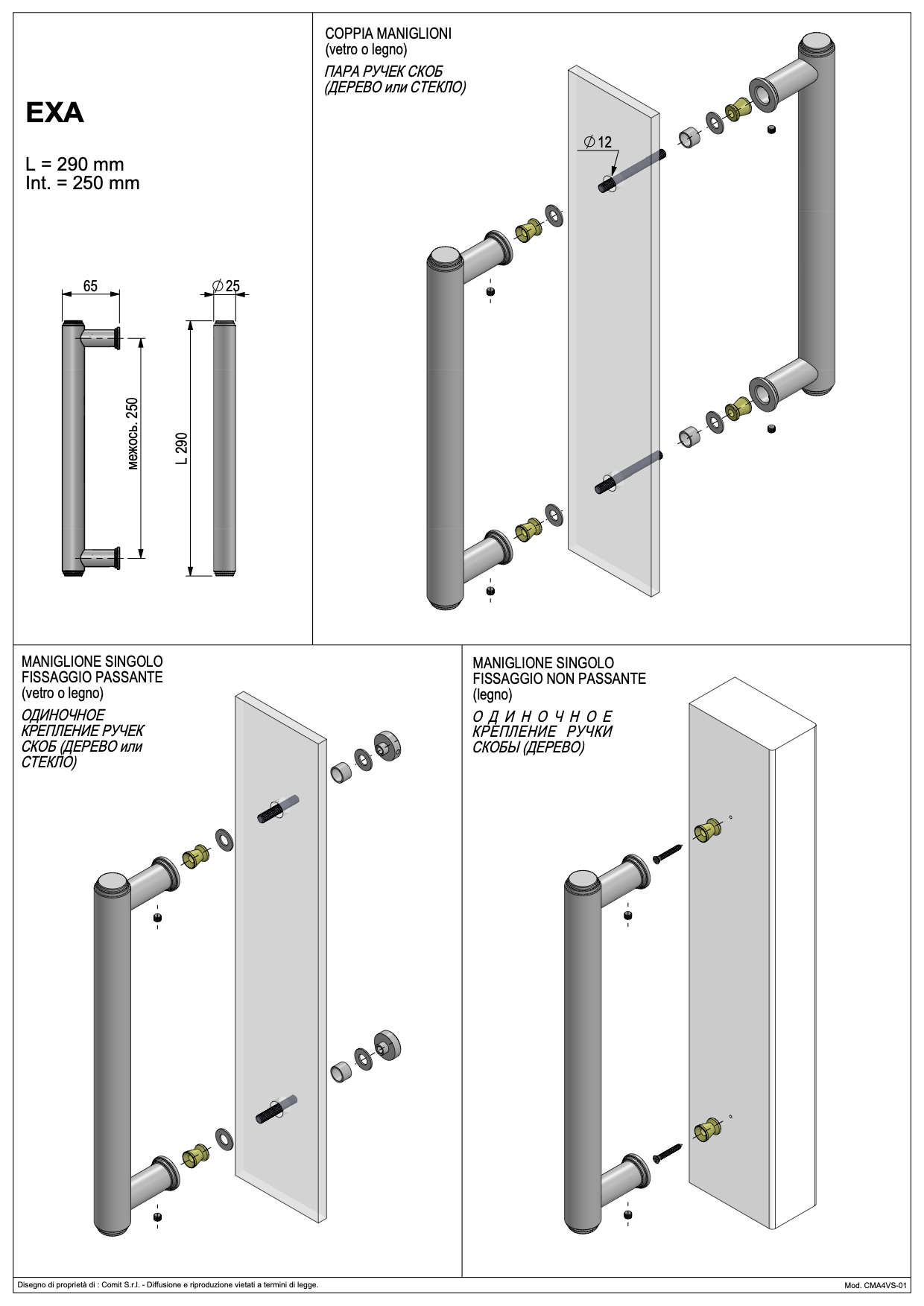 EXA

L = 290 mm
Int. = 250 mm

65

$\varnothing$ 25

межось. 250

L 290

COPPIA MANIGLIONI
(vetro o legno)

ПАРА РУЧЕК СКОБ
(ДЕРЕВО или СТЕКЛО)

$\varnothing$ 12

MANIGLIONE SINGOLO
FISSAGGIO PASSANTE
(vetro o legno)

ОДИНОЧНОЕ
КРЕПЛЕНИЕ РУЧЕК
СКОБ (ДЕРЕВО или
СТЕКЛО)

MANIGLIONE SINGOLO
FISSAGGIO NON PASSANTE
(legno)

ОДИНОЧНОЕ
КРЕПЛЕНИЕ РУЧКИ
СКОБЫ (ДЕРЕВО)

Disegno di proprietà di : Comit S.r.l. - Diffusione e riproduzione vietati a termini di legge.

Mod. CMA4VS-01