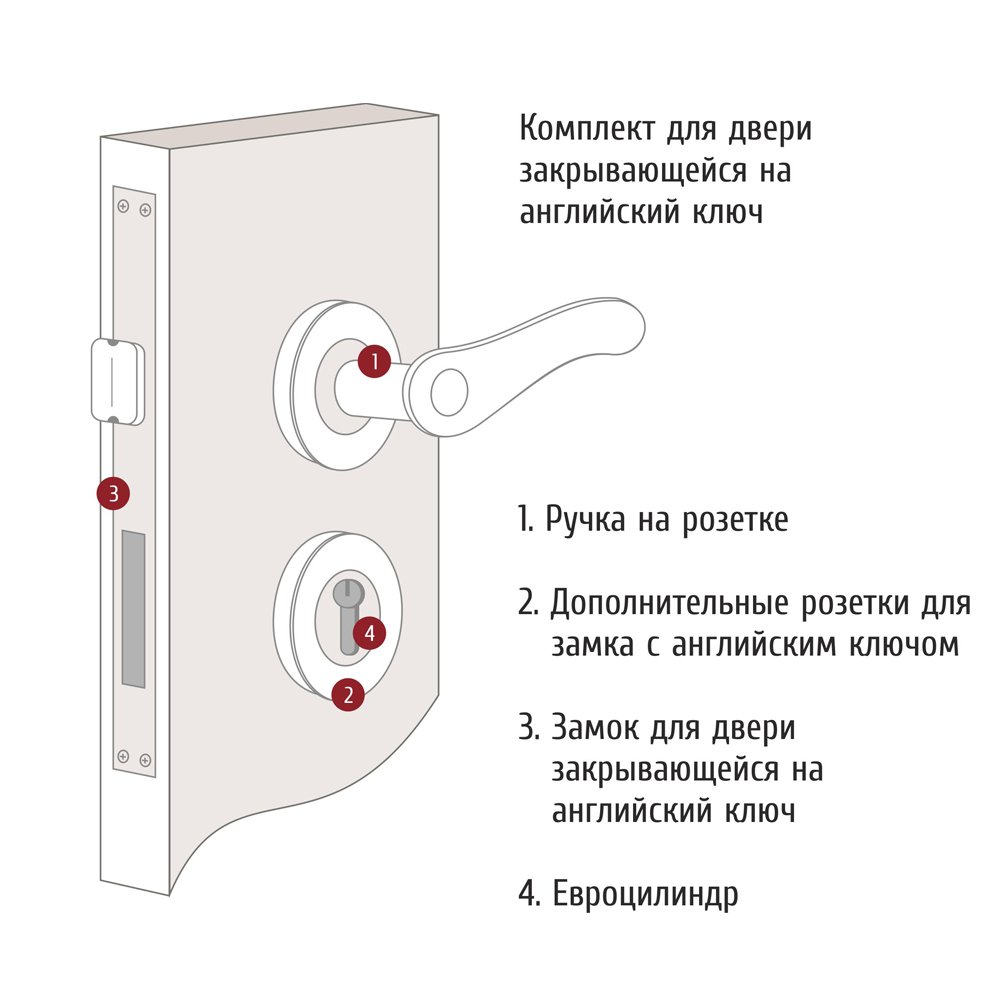 Комплект для двери закрывающейся на английский ключ

1

3

4

2

1. Ручка на розетке

2. Дополнительные розетки для замка с английским ключом

3. Замок для двери закрывающейся на английский ключ

4. Евроцилиндр